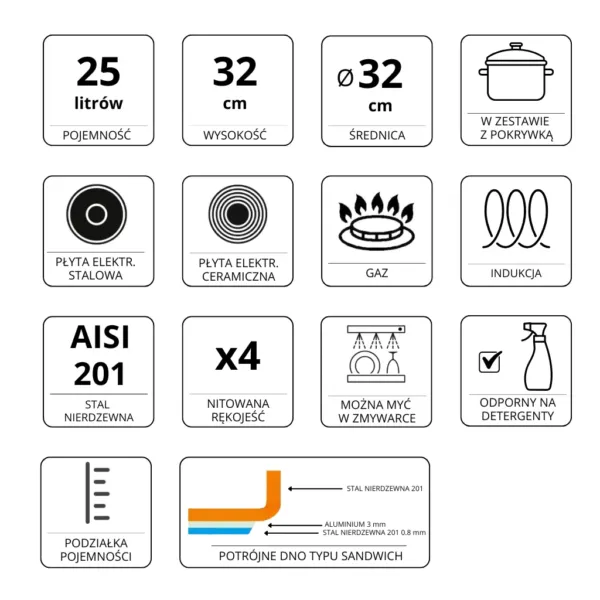 25
litrów
POJEMNOŚĆ

32
cm
WYSOKOŚĆ

ø 32
cm
ŚREDNICA

W ZESTAWIE
Z POKRYWKĄ

PŁYTA ELEKTR.
STALOWA

PŁYTA ELEKTR.
CERAMICZNA

GAZ

INDUKCJA

AISI
201
STAL
NIERDZEWNA

x4
NITOWANA
RĘKOJEŚĆ

MOŻNA MYĆ
W ZMYWARCE

ODPORNY NA
DETERGENTY

PODZIAŁKA
POJEMNOŚCI

STAL NIERDZEWNA 201
ALUMINIUM 3 mm
STAL NIERDZEWNA 201 0.8 mm
POTRÓJNE DNO TYPU SANDWICH