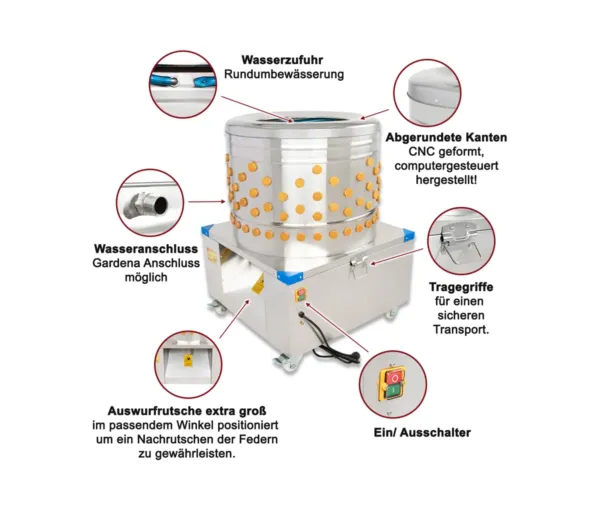 Wasserzufuhr
Rundumbewässerung

Abgerundete Kanten
CNC geformt, computergesteuert hergestellt!

Wasseranschluss
Gardena Anschluss möglich

Tragegriffe
für einen sicheren Transport.

Auswurfrutsche extra groß
im passendem Winkel positioniert um ein Nachrutschen der Federn zu gewährleisten.

Ein/ Ausschalter