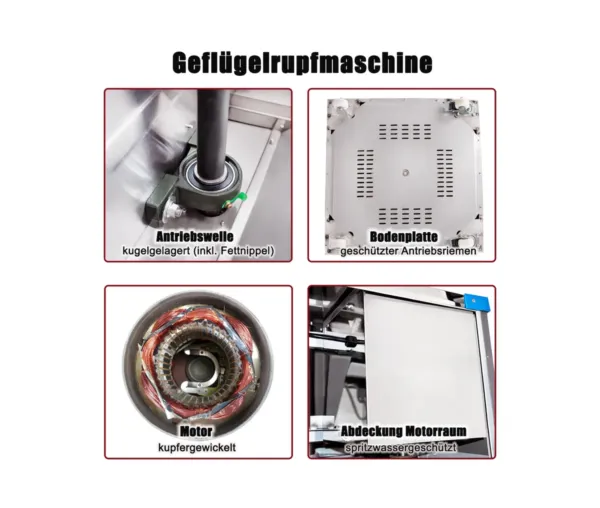 Geflügelrupfmaschine

Antriebswelle
kugelgelagert (inkl. Fettnippel)

Bodenplatte
geschützter Antriebsriemen

Motor
kupfergewickelt

Abdeckung Motorraum
spritzwassergeschützt